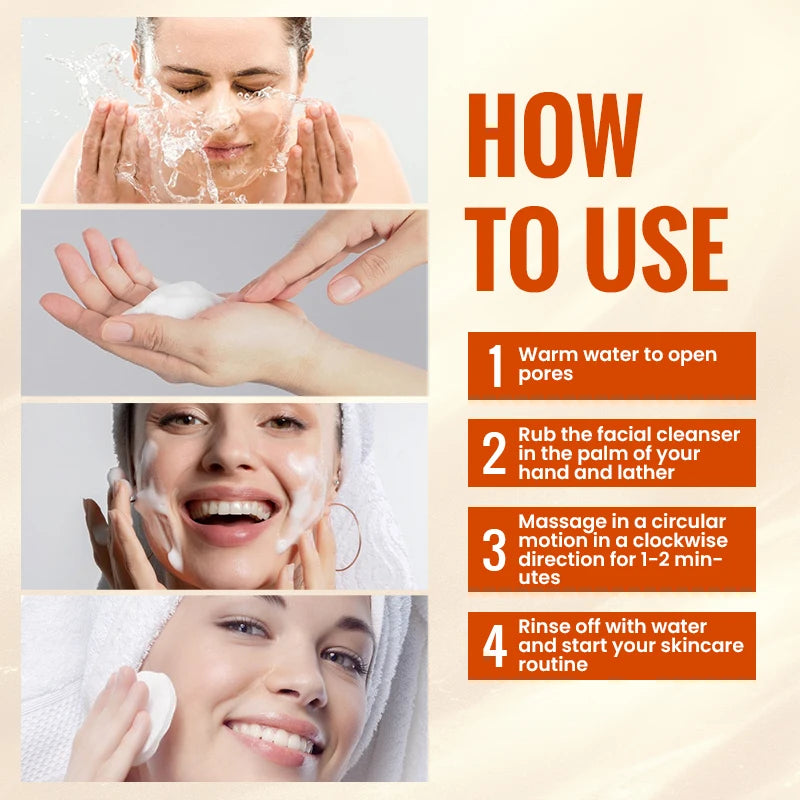 HOW TO USE

1 Warm water to open pores

2 Rub the facial cleanser in the palm of your hand and lather

3 Massage in a circular motion in a clockwise direction for 1-2 minutes

4 Rinse off with water and start your skincare routine